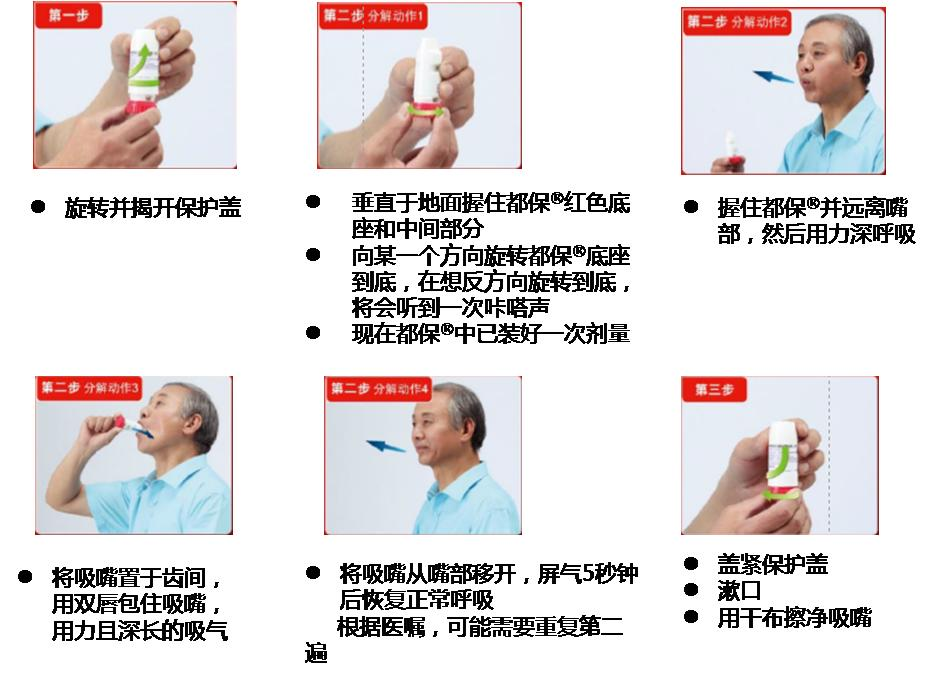 第一步

● 旋转并揭开保护盖

第二步 分解动作1

● 垂直于地面握住都保®红色底座和中间部分
● 向某一个方向旋转都保®底座到底，在想反方向旋转到底，将会听到一次咔嗒声
● 现在都保®中已装好一次剂量

第二步 分解动作2

● 握住都保®并远离嘴部，然后用力深呼吸

第二步 分解动作3

● 将吸嘴置于齿间，用双唇包住吸嘴，用力且深长的吸气

第二步 分解动作4

● 将吸嘴从嘴部移开，屏气5秒钟后恢复正常呼吸
根据医嘱，可能需要重复第二遍

第三步

● 盖紧保护盖
● 漱口
● 用干布擦净吸嘴